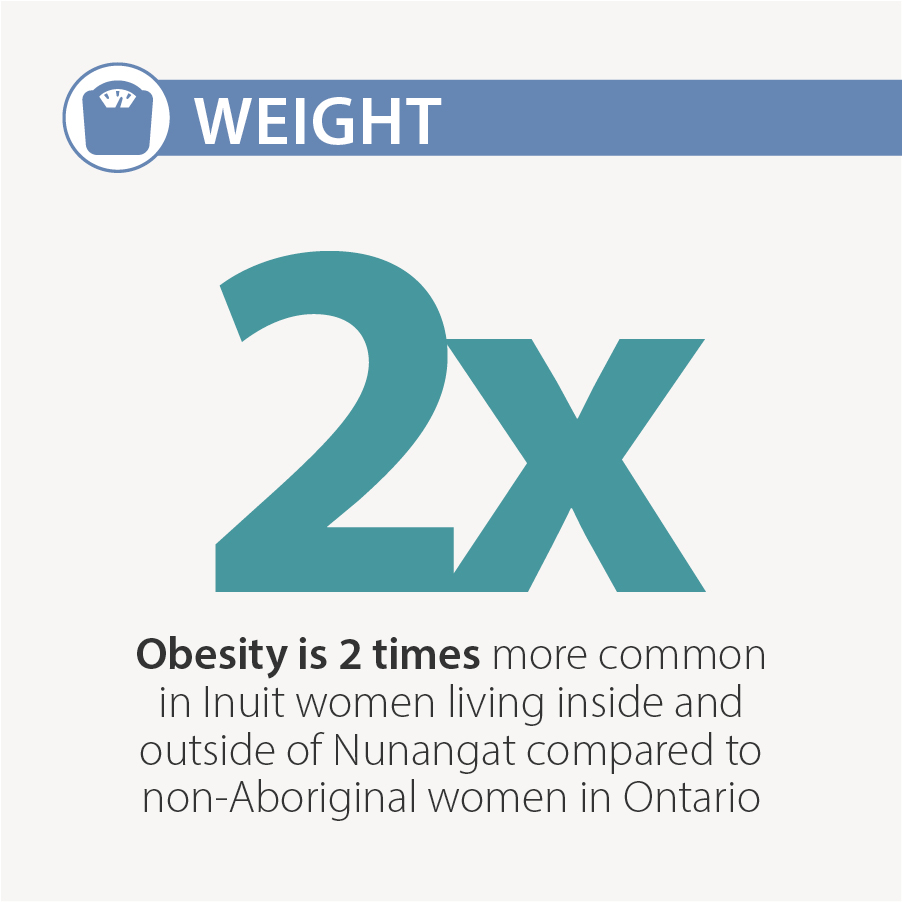 WEIGHT

2x

Obesity is 2 times more common in Inuit women living inside and outside of Nunangat compared to non-Aboriginal women in Ontario